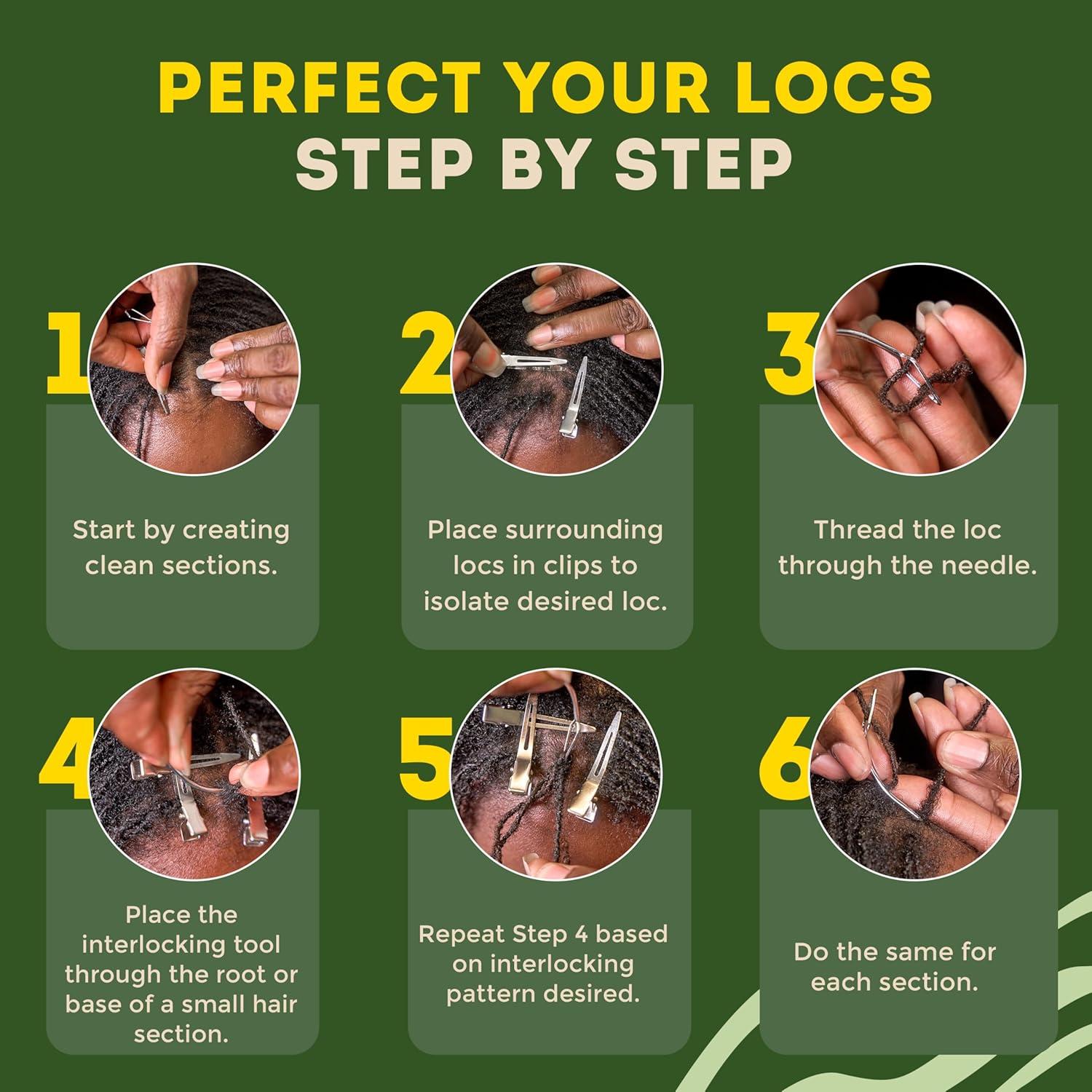 PERFECT YOUR LOCS
STEP BY STEP

1

Start by creating clean sections.

2

Place surrounding locs in clips to isolate desired loc.

3

Thread the loc through the needle.

4

Place the interlocking tool through the root or base of a small hair section.

5

Repeat Step 4 based on interlocking pattern desired.

6

Do the same for each section.